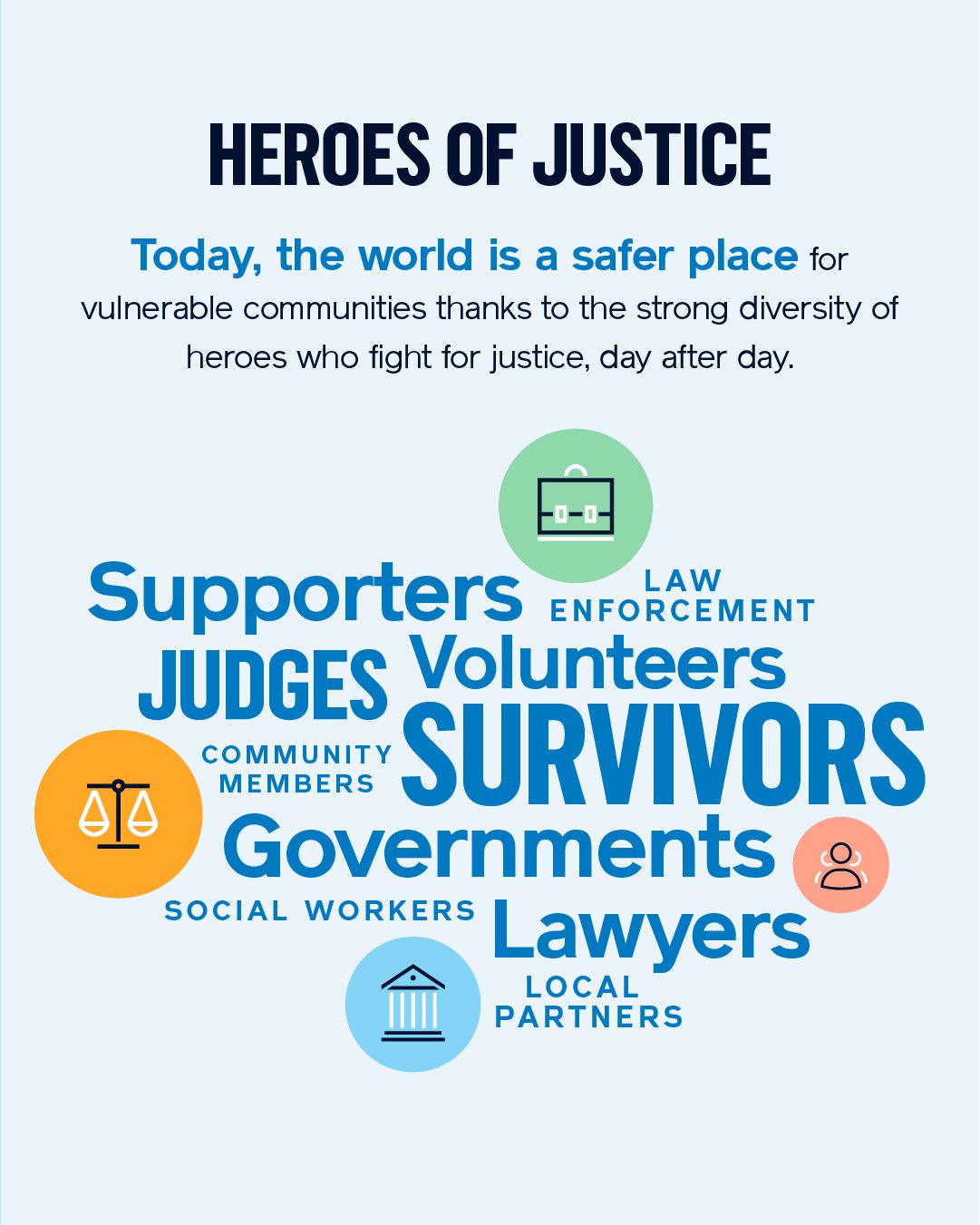 HEROES OF JUSTICE

Today, the world is a safer place for vulnerable communities thanks to the strong diversity of heroes who fight for justice, day after day.

Supporters
LAW ENFORCEMENT
JUDGES
Volunteers
COMMUNITY MEMBERS
SURVIVORS
Governments
SOCIAL WORKERS
Lawyers
LOCAL PARTNERS